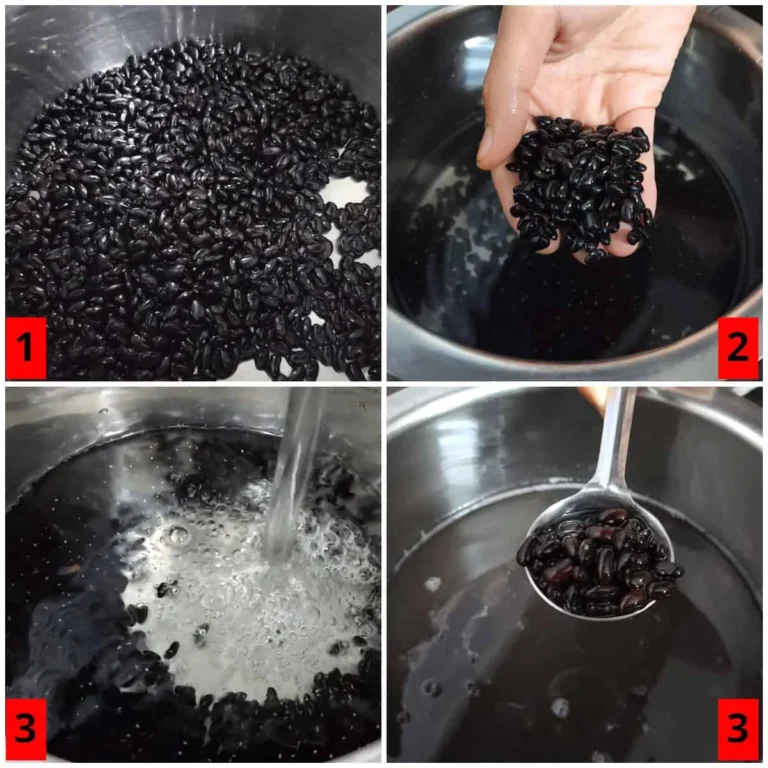 1

2

3

3