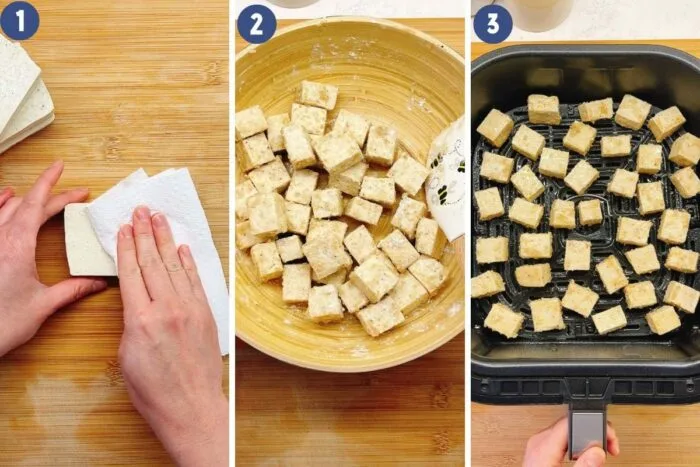 1

2

3